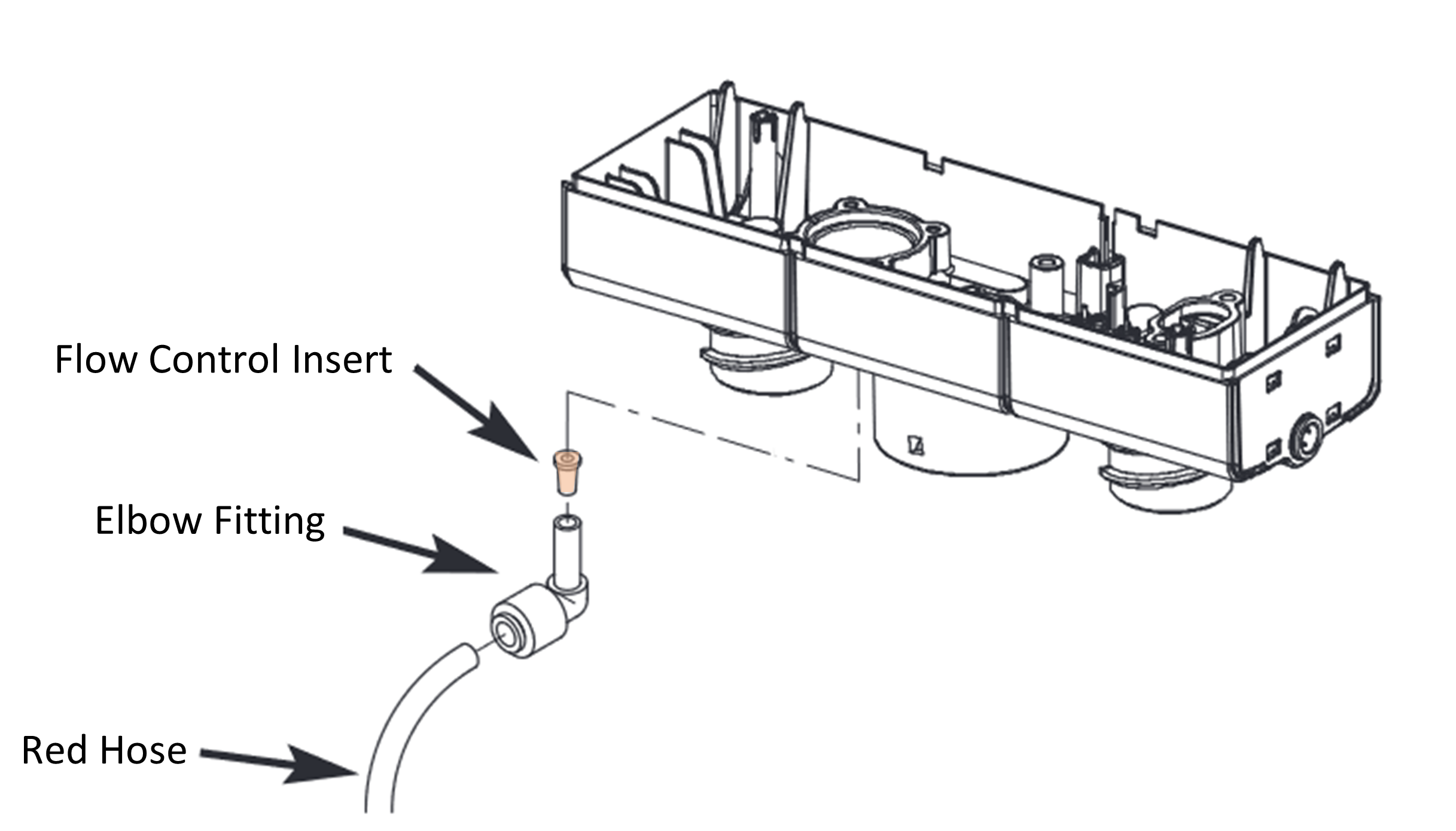 Flow Control Insert

Elbow Fitting

Red Hose