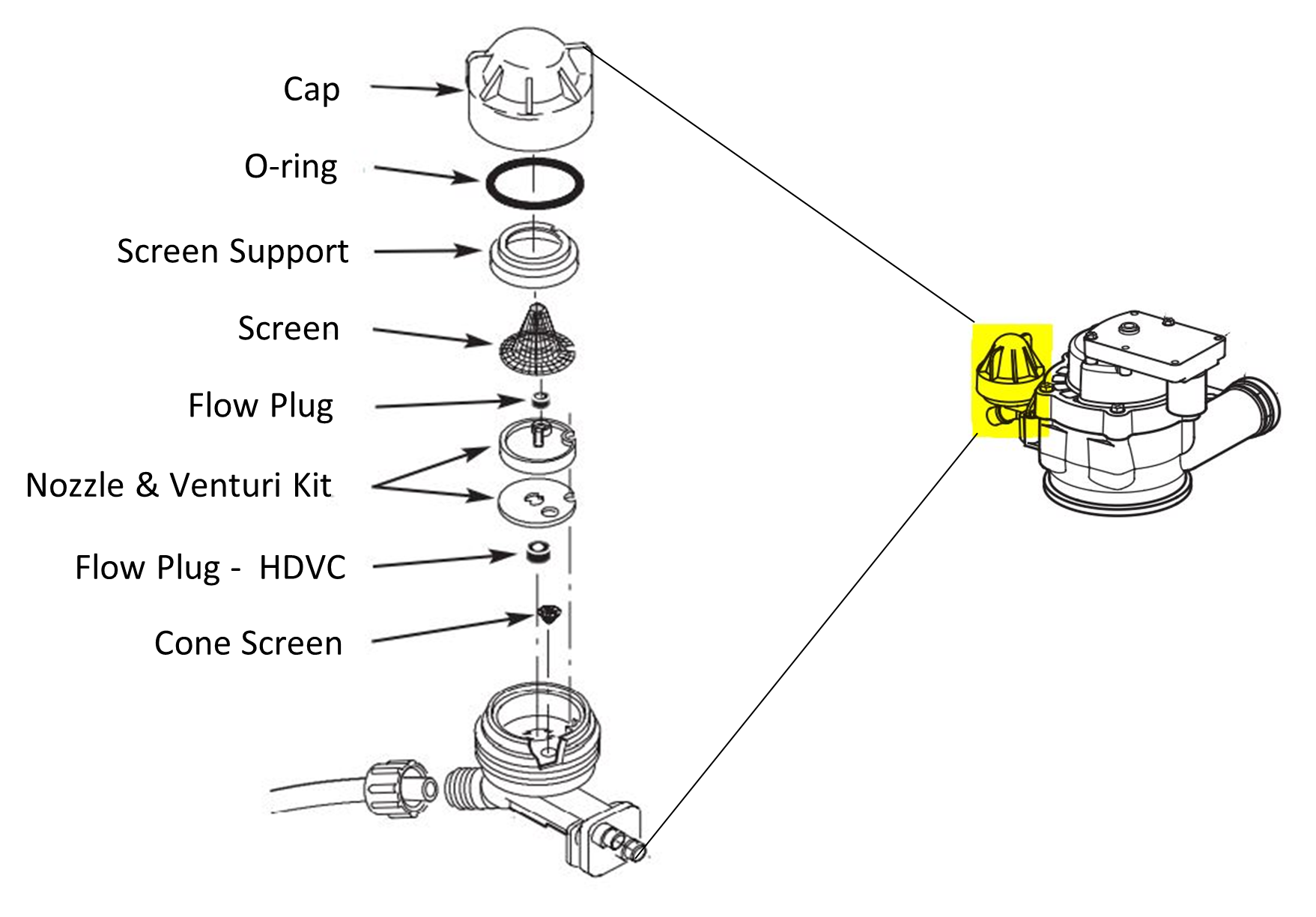 Cap

O-ring

Screen Support

Screen

Flow Plug

Nozzle & Venturi Kit

Flow Plug - HDVC

Cone Screen