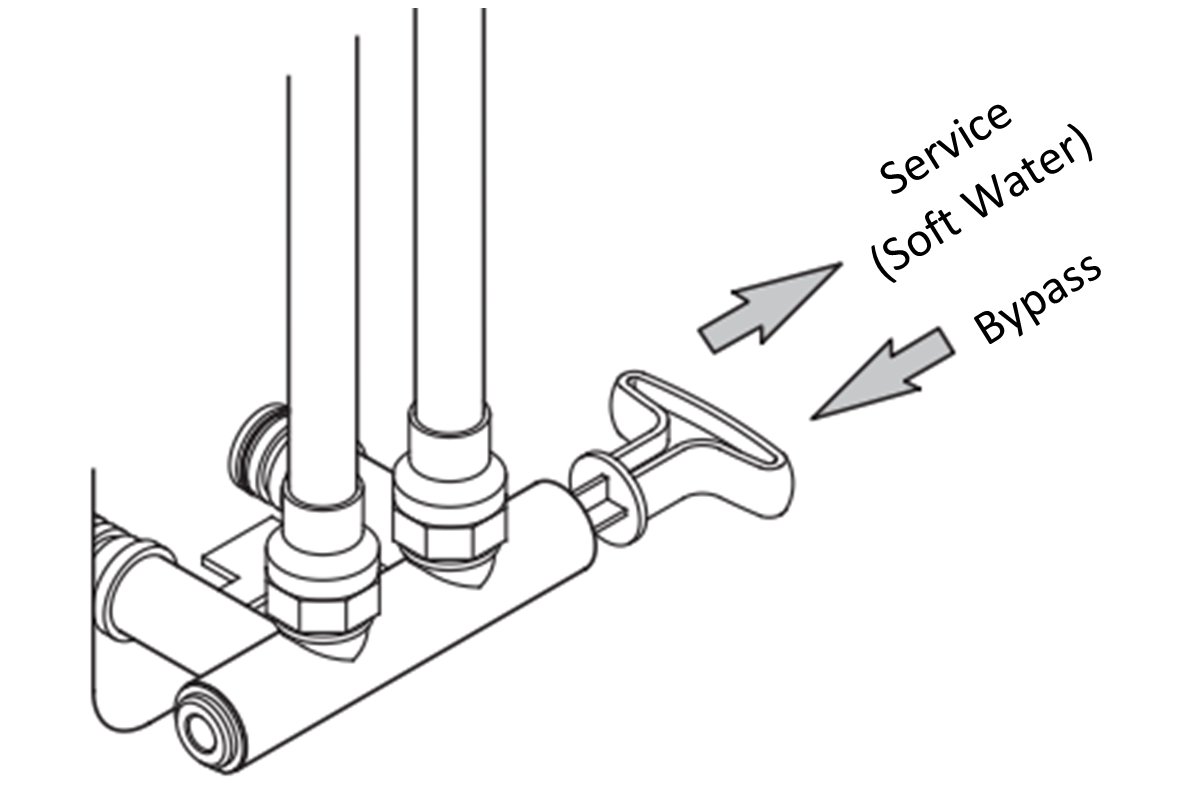 Service
(Soft Water)

Bypass