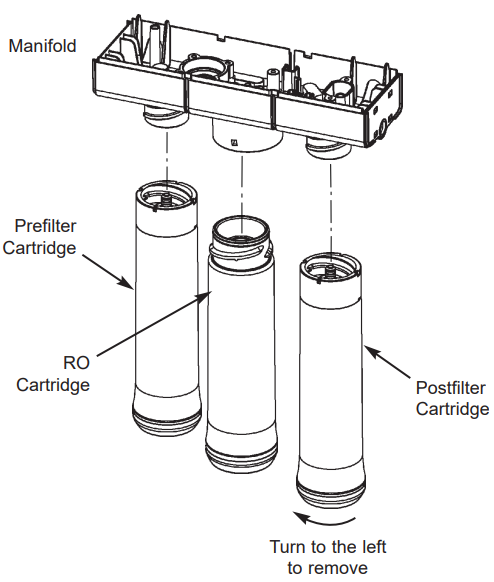 Manifold

Prefilter Cartridge

RO Cartridge

Postfilter Cartridge

Turn to the left to remove