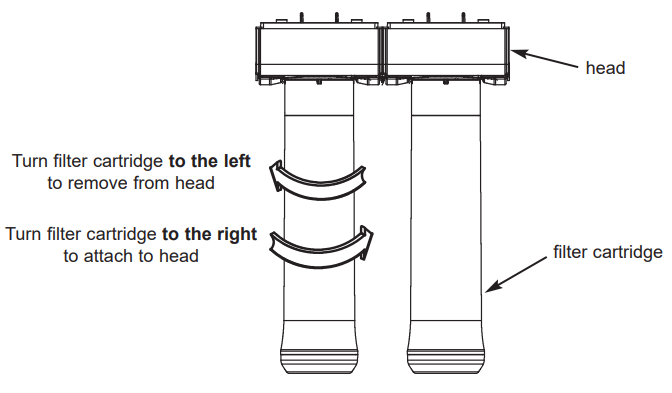 head

Turn filter cartridge to the left to remove from head

Turn filter cartridge to the right to attach to head

filter cartridge