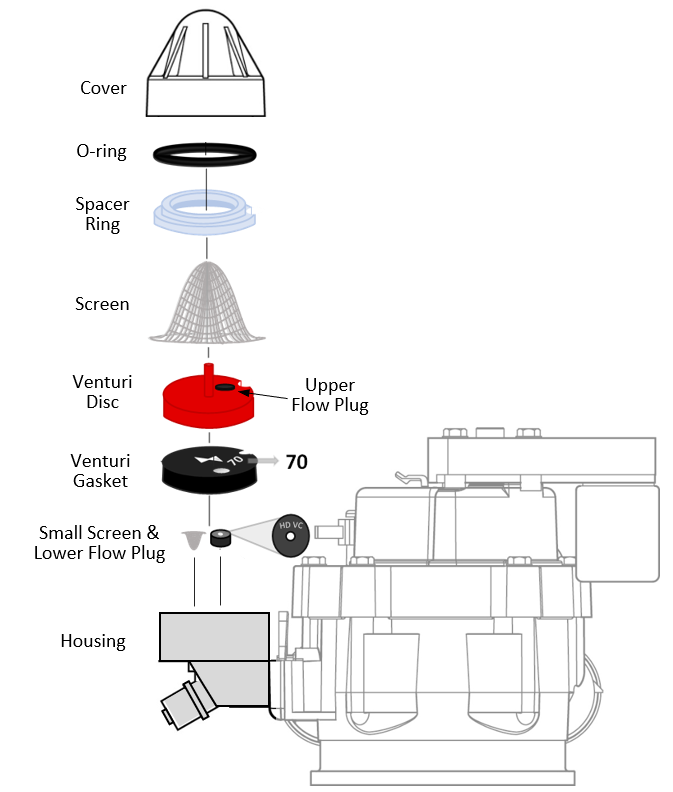 Cover

O-ring

Spacer Ring

Screen

Venturi Disc

Upper Flow Plug

Venturi Gasket

70

70

Small Screen & Lower Flow Plug

HD VC

Housing